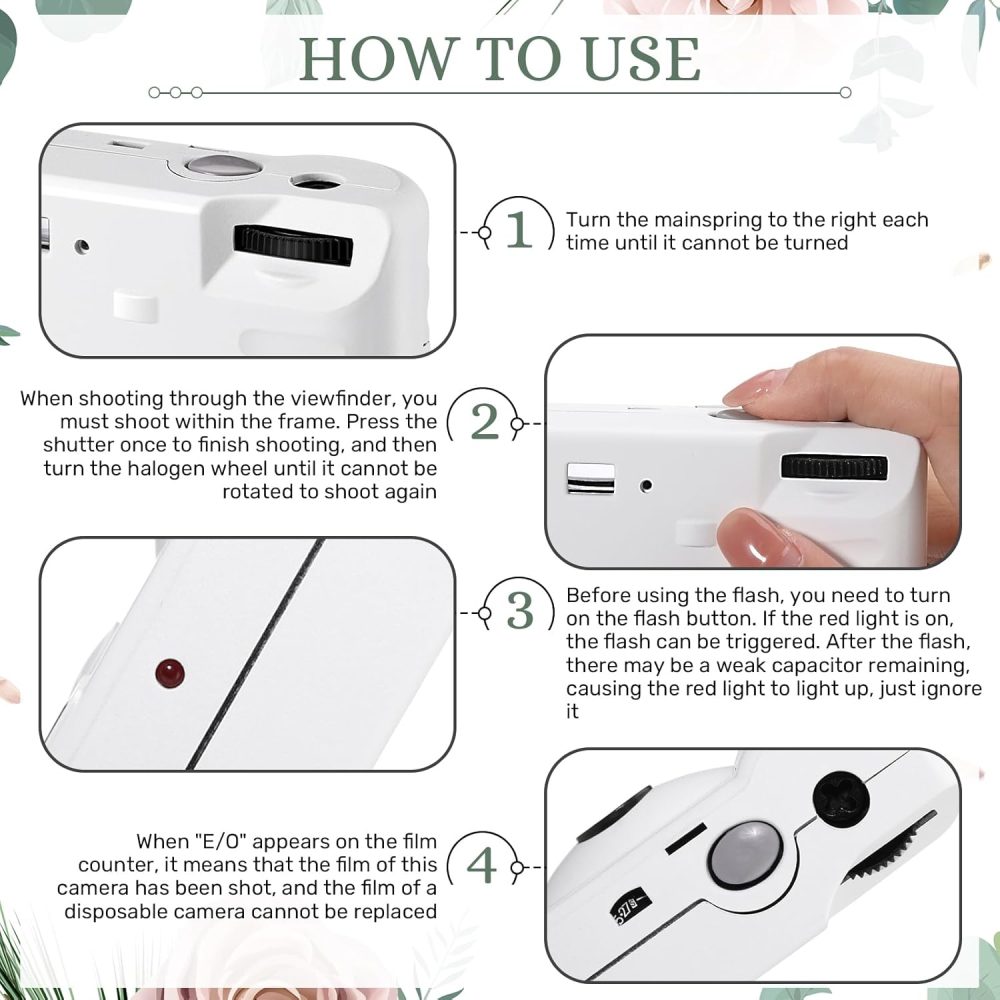 HOW TO USE

1 Turn the mainspring to the right each time until it cannot be turned

2 When shooting through the viewfinder, you must shoot within the frame. Press the shutter once to finish shooting, and then turn the halogen wheel until it cannot be rotated to shoot again

3 Before using the flash, you need to turn on the flash button. If the red light is on, the flash can be triggered. After the flash, there may be a weak capacitor remaining, causing the red light to light up, just ignore it

4 When "E/O" appears on the film counter, it means that the film of this camera has been shot, and the film of a disposable camera cannot be replaced